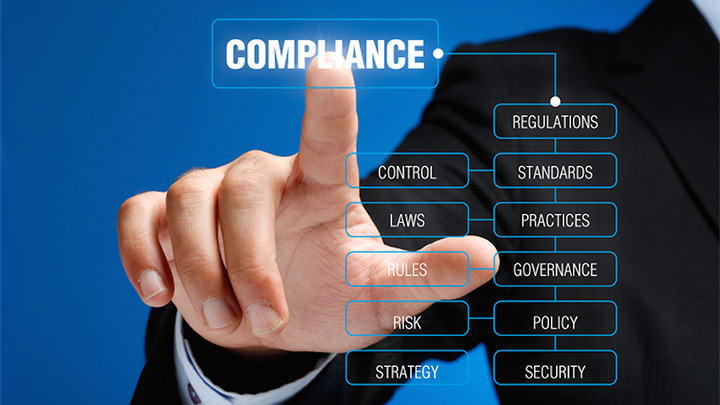 COMPLIANCE

REGULATIONS

CONTROL

STANDARDS

LAWS

PRACTICES

RULES

GOVERNANCE

RISK

POLICY

STRATEGY

SECURITY